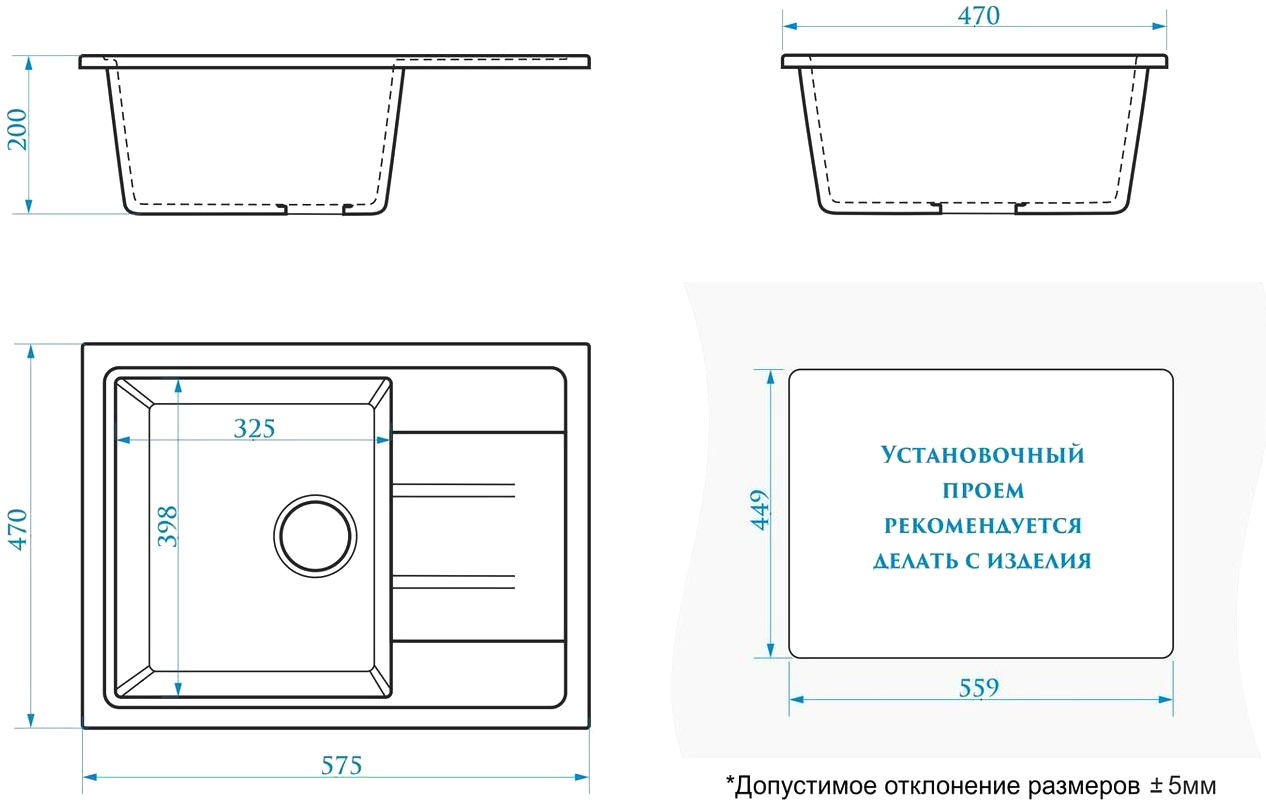 200

470

470

325

398

575

449

Установочный проем рекомендуется делать с изделия

559

*Допустимое отклонение размеров ± 5мм