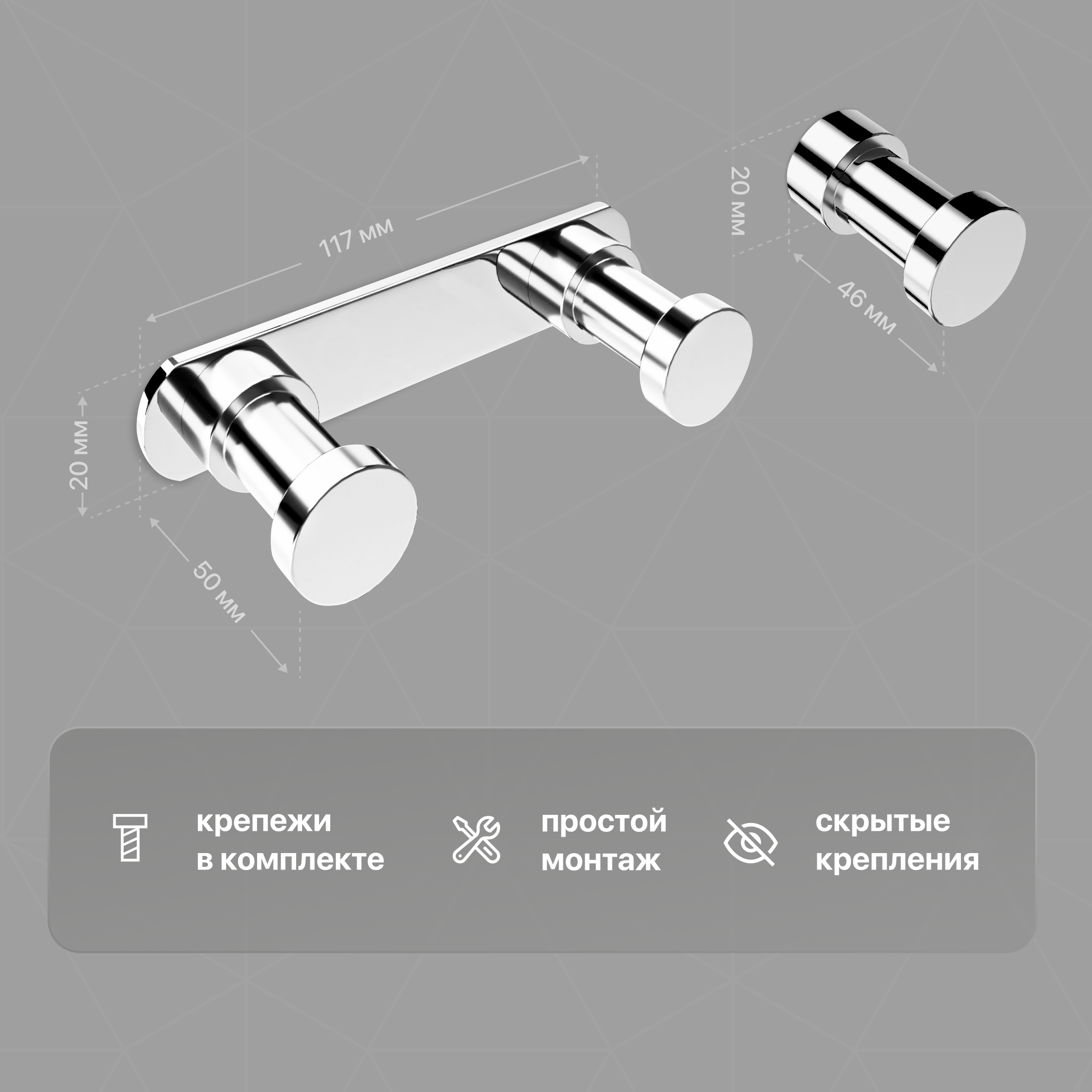 117 мм

20 мм

46 мм

20 мм

50 мм

крепежи в комплекте

простой монтаж

скрытые крепления